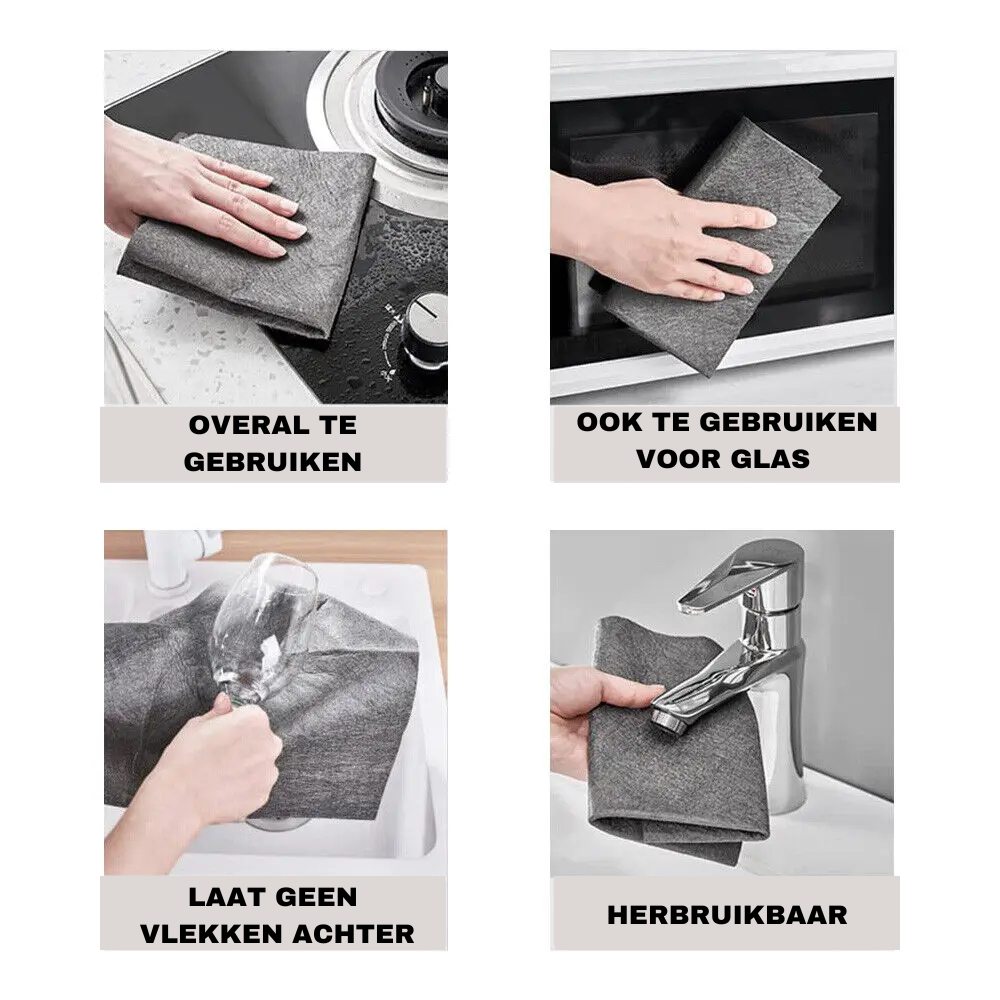 OVERAL TE GEBRUIKEN

OOK TE GEBRUIKEN VOOR GLAS

LAAT GEEN VLEKKEN ACHTER

HERBRUIKBAAR